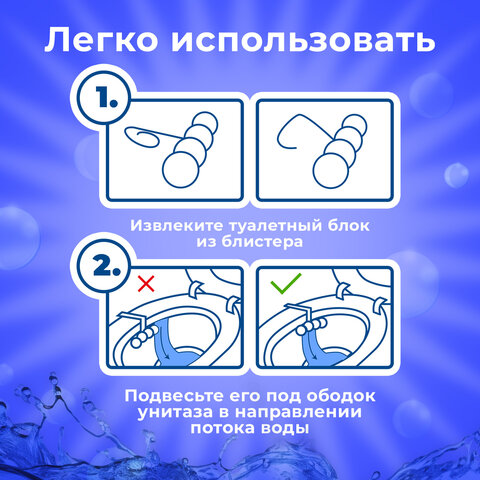 Легко использовать

1.

Извлеките туалетный блок из блистера

2.

Подвесьте его под ободок унитаза в направлении потока воды