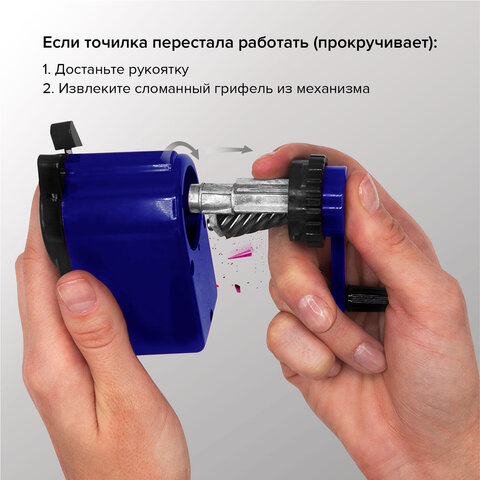 Если точилка перестала работать (прокручивает):

1. Достаньте рукоятку
2. Извлеките сломанный грифель из механизма