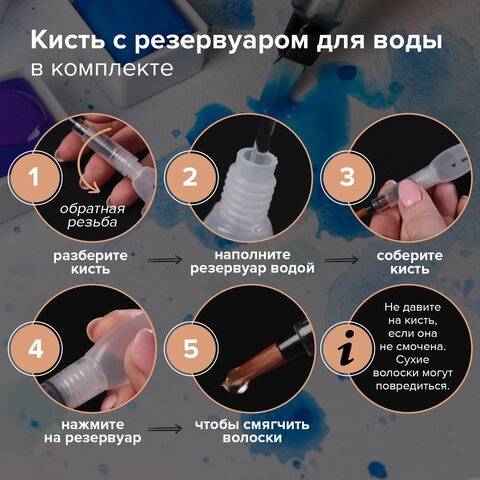 Кисть с резервуаром для воды
в комплекте

1
обратная резьба
разберите кисть

2
наполните резервуар водой

3
соберите кисть

4
нажмите на резервуар

5
чтобы смягчить волоски

i
Не давите на кисть, если она не смочена. Сухие волоски могут повредиться.