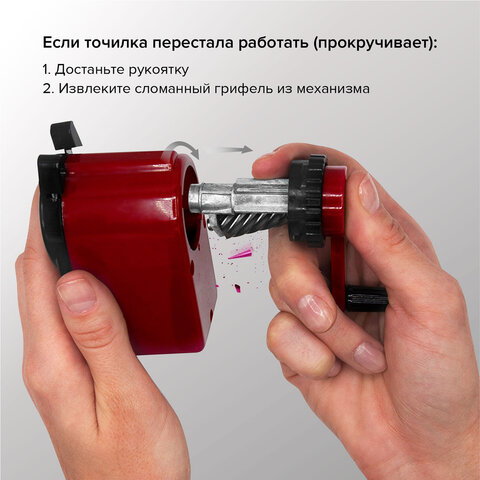 Если точилка перестала работать (прокручивает):

1. Достаньте рукоятку
2. Извлеките сломанный грифель из механизма