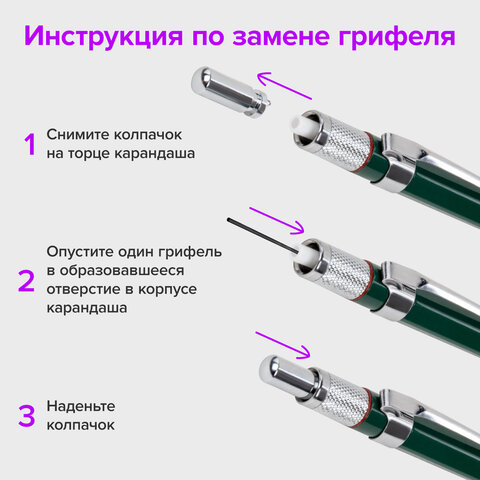 Инструкция по замене грифеля

1 Снимите колпачок на торце карандаша

2 Опустите один грифель в образовавшееся отверстие в корпусе карандаша

3 Наденьте колпачок