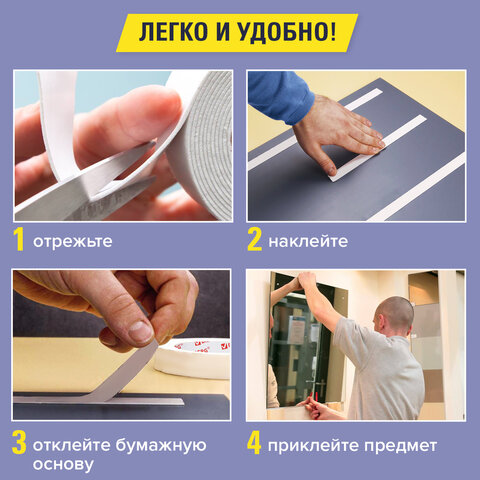 ЛЕГКО И УДОБНО!

1 отрежьте

2 наклейте

3 отклейте бумажную основу

4 приклейте предмет