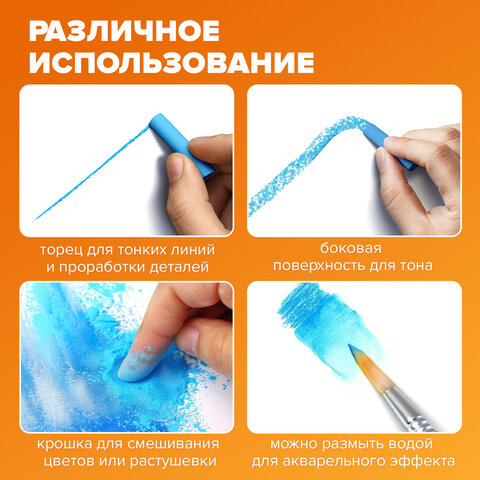 РАЗЛИЧНОЕ ИСПОЛЬЗОВАНИЕ

торец для тонких линий и проработки деталей

боковая поверхность для тона

крошка для смешивания цветов или растушевки

можно размыть водой для акварельного эффекта