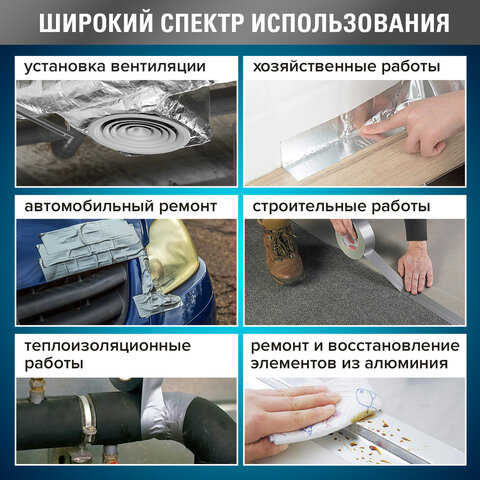 ШИРОКИЙ СПЕКТР ИСПОЛЬЗОВАНИЯ

установка вентиляции

хозяйственные работы

автомобильный ремонт

строительные работы

теплоизоляционные работы

ремонт и восстановление элементов из алюминия