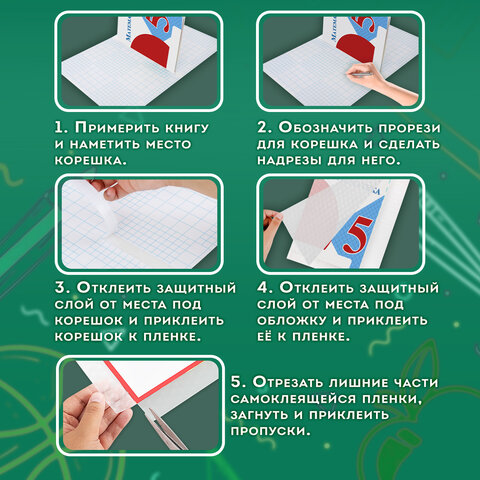 1. Примерить книгу и наметить место корешка.

2. Обозначить прорези для корешка и сделать надрезы для него.

3. Отклеить защитный слой от места под корешок и приклеить корешок к пленке.

4. Отклеить защитный слой от места под обложку и приклеить её к пленке.

5. Отрезать лишние части самоклеящейся пленки, загнуть и приклеить пропуски.