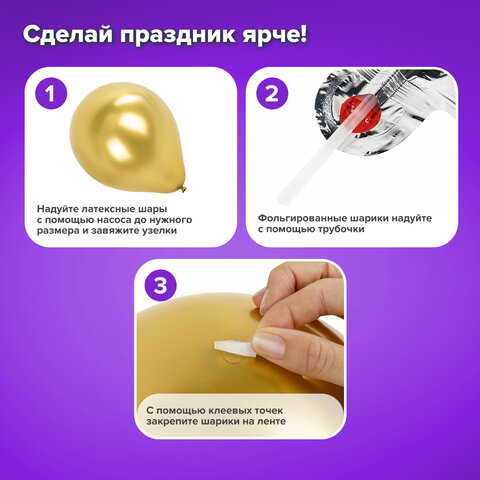 Сделай праздник ярче!

1

Надуйте латексные шары с помощью насоса до нужного размера и завяжите узелки

2

Фольгированные шарики надуйте с помощью трубочки

3

С помощью клеевых точек закрепите шарики на ленте