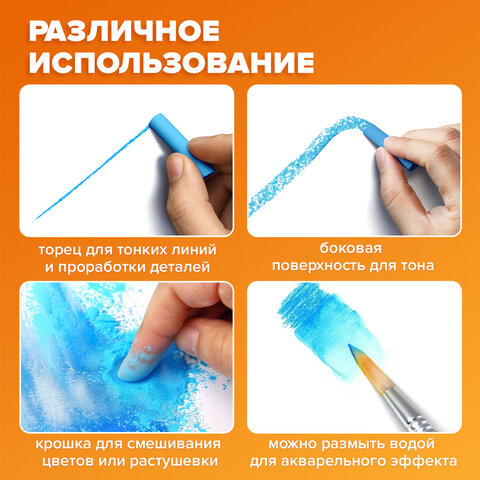 РАЗЛИЧНОЕ ИСПОЛЬЗОВАНИЕ

торец для тонких линий и проработки деталей

боковая поверхность для тона

крошка для смешивания цветов или растушевки

можно размыть водой для акварельного эффекта